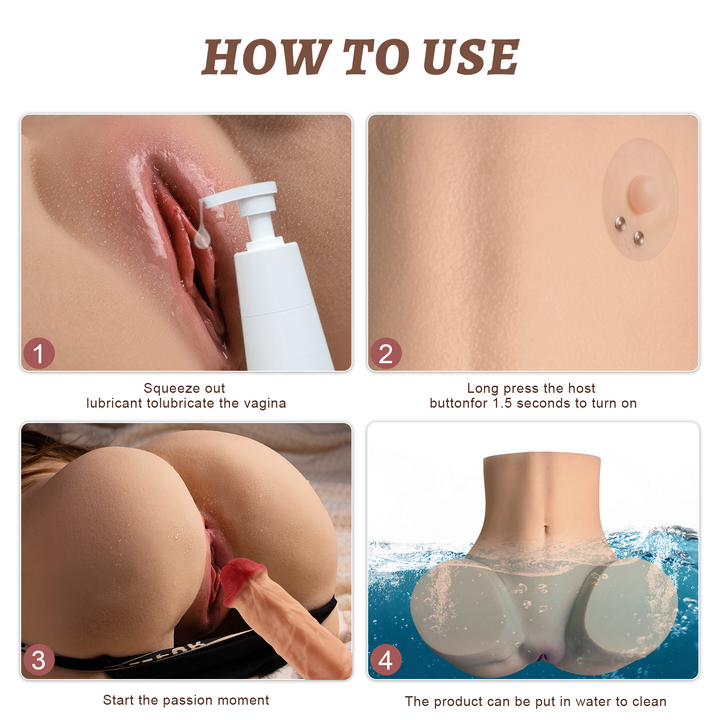 HOW TO USE

1

Squeeze out lubricant tolubricate the vagina

2

Long press the host buttonfor 1.5 seconds to turn on

3

Start the passion moment

4

The product can be put in water to clean